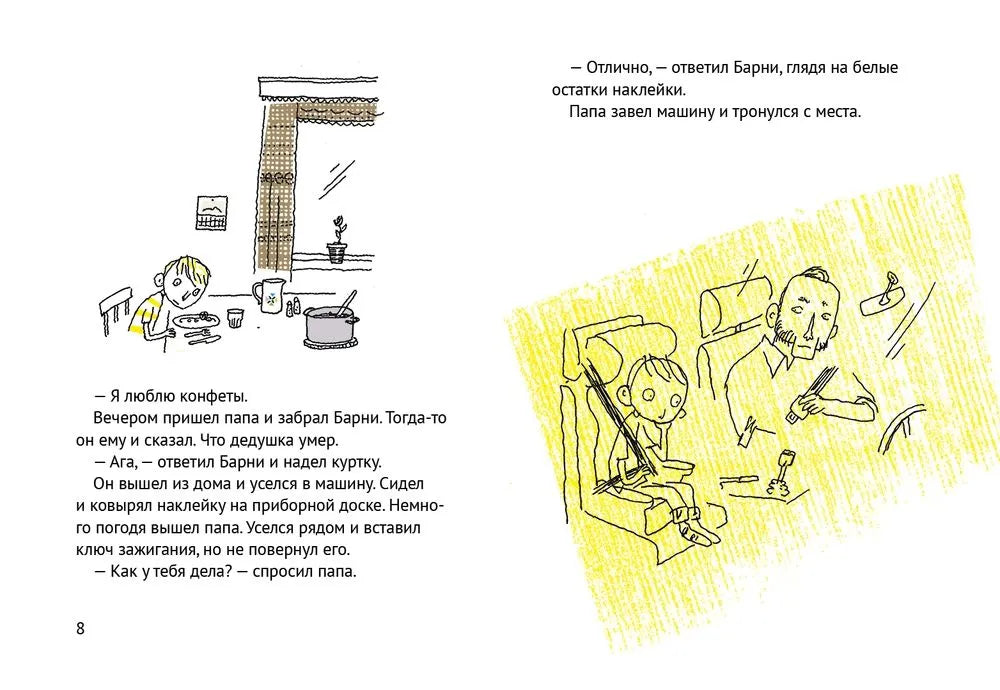 — Я люблю конфеты.

Вечером пришел папа и забрал Барни. Тогда-то он ему и сказал. Что дедушка умер.

— Ага, — ответил Барни и надел куртку.

Он вышел из дома и уселся в машину. Сидел и ковырял наклейку на приборной доске. Немного погодя вышел папа. Уселся рядом и вставил ключ зажигания, но не повернул его.

— Как у тебя дела? — спросил папа.

8

— Отлично, — ответил Барни, глядя на белые остатки наклейки.

Папа завел машину и тронулся с места.